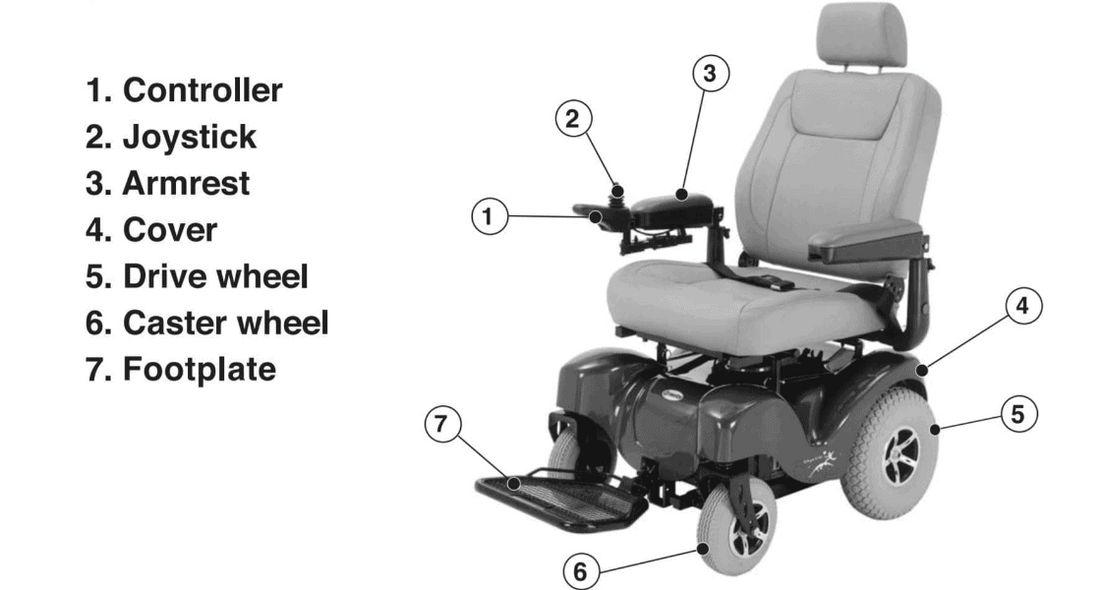 1. Controller
2. Joystick
3. Armrest
4. Cover
5. Drive wheel
6. Caster wheel
7. Footplate

3
2
1
4
5
7
6