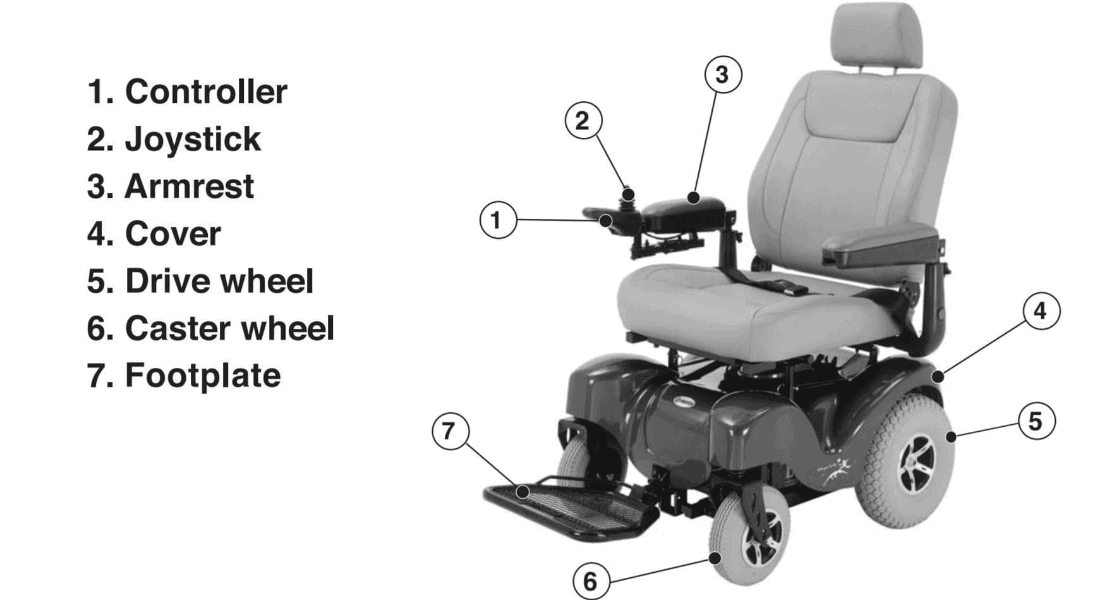 1. Controller
2. Joystick
3. Armrest
4. Cover
5. Drive wheel
6. Caster wheel
7. Footplate

3
2
1
4
5
7
6